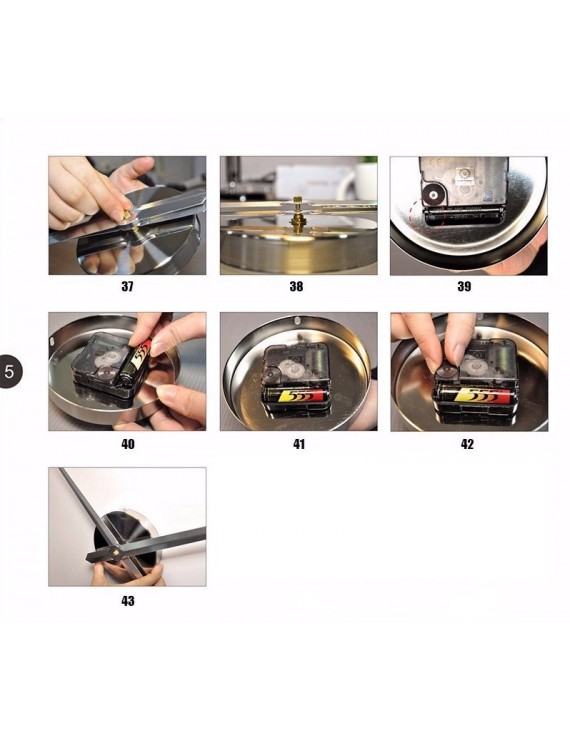 37

38

39

5

40

41

42

43